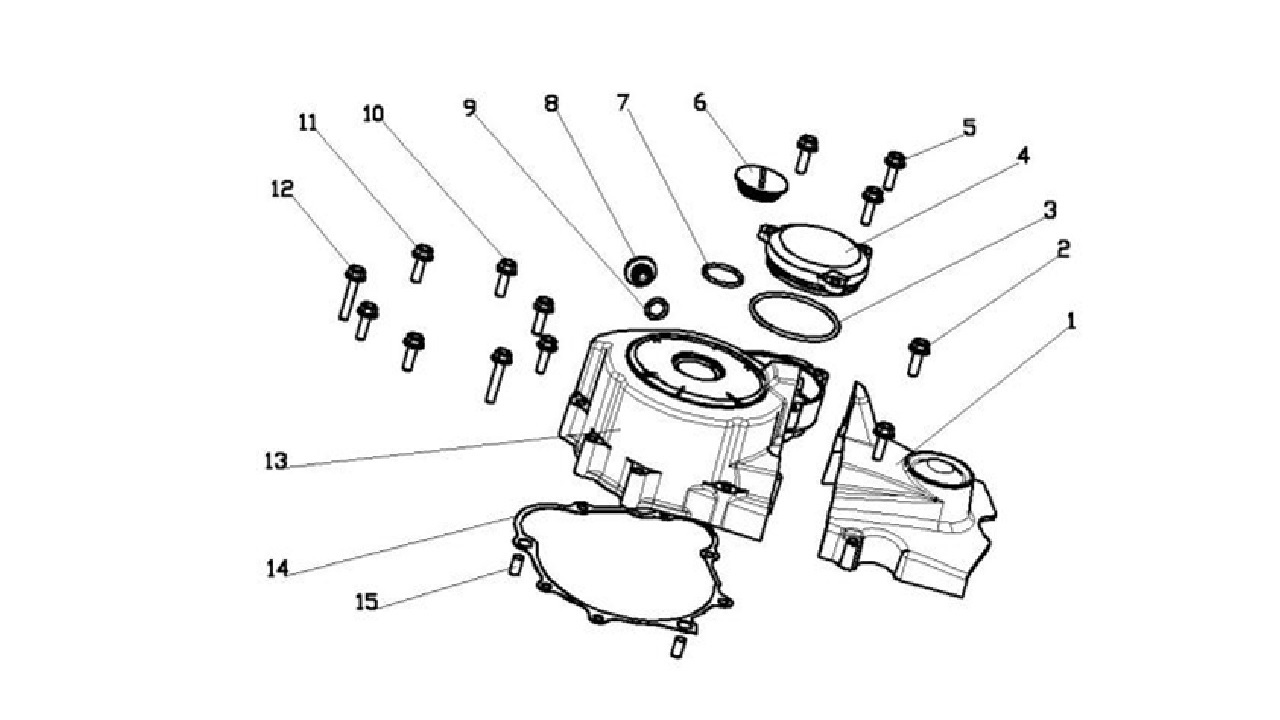 11
10
9
8
7
6
5
4
3
2
1
12
13
14
15